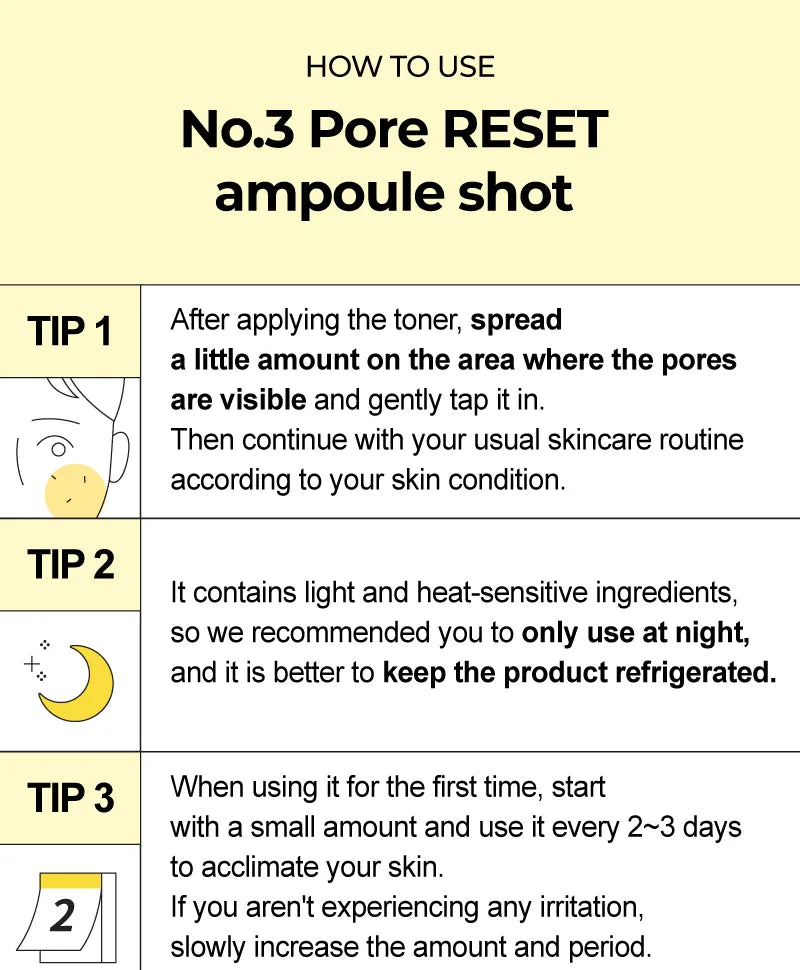 HOW TO USE

No.3 Pore RESET ampoule shot

TIP 1

After applying the toner, spread a little amount on the area where the pores are visible and gently tap it in.
Then continue with your usual skincare routine according to your skin condition.

TIP 2

It contains light and heat-sensitive ingredients, so we recommended you to only use at night, and it is better to keep the product refrigerated.

TIP 3

2

When using it for the first time, start with a small amount and use it every 2~3 days to acclimate your skin.
If you aren't experiencing any irritation, slowly increase the amount and period.